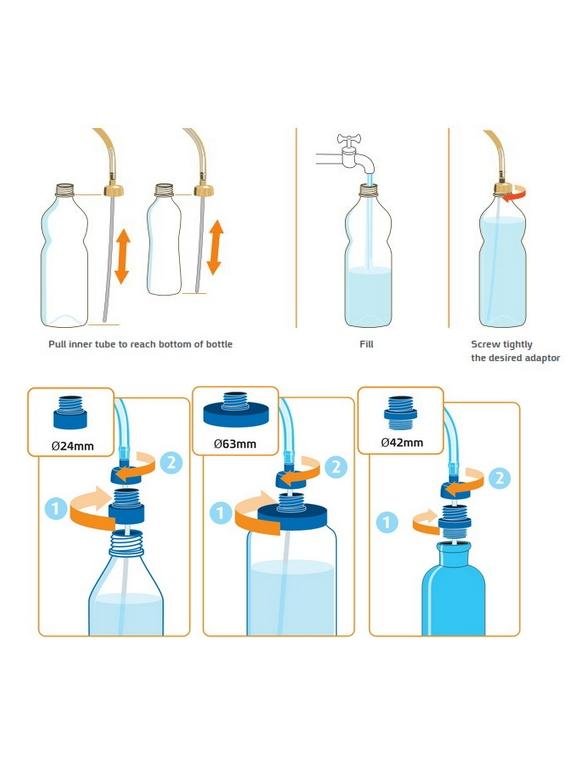 Pull inner tube to reach bottom of bottle

Fill

Screw tightly the desired adaptor

Ø24mm

2

1

Ø63mm

2

1

Ø42mm

2

1